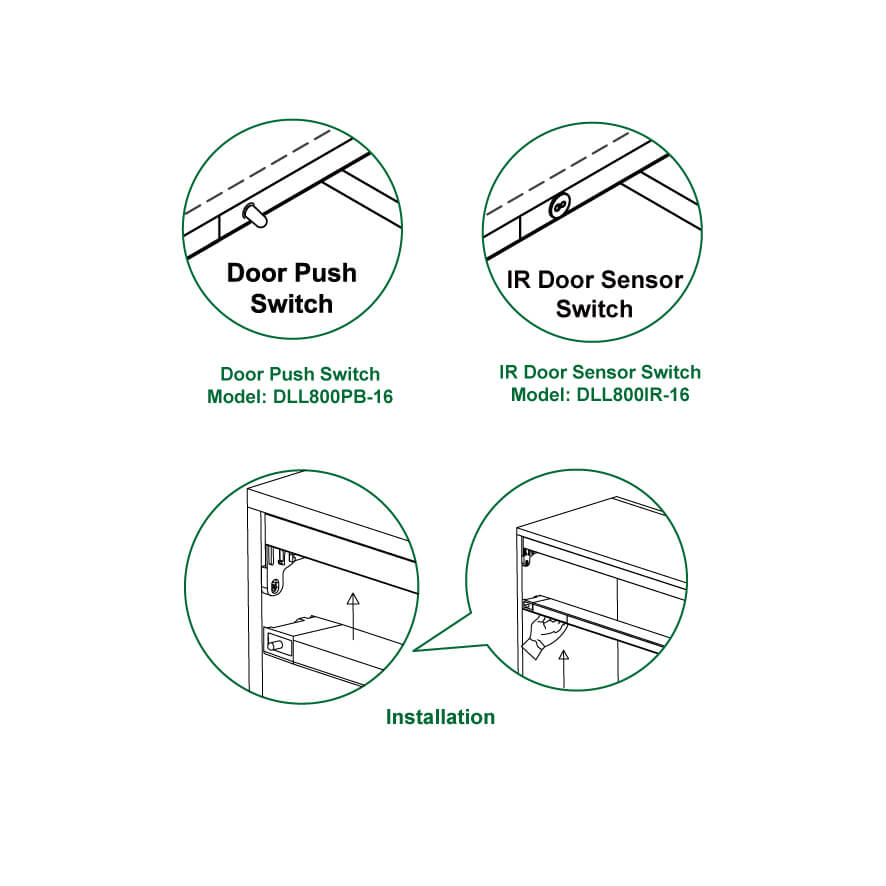 Door Push Switch

IR Door Sensor Switch

Door Push Switch
Model: DLL800PB-16

IR Door Sensor Switch
Model: DLL800IR-16

Installation