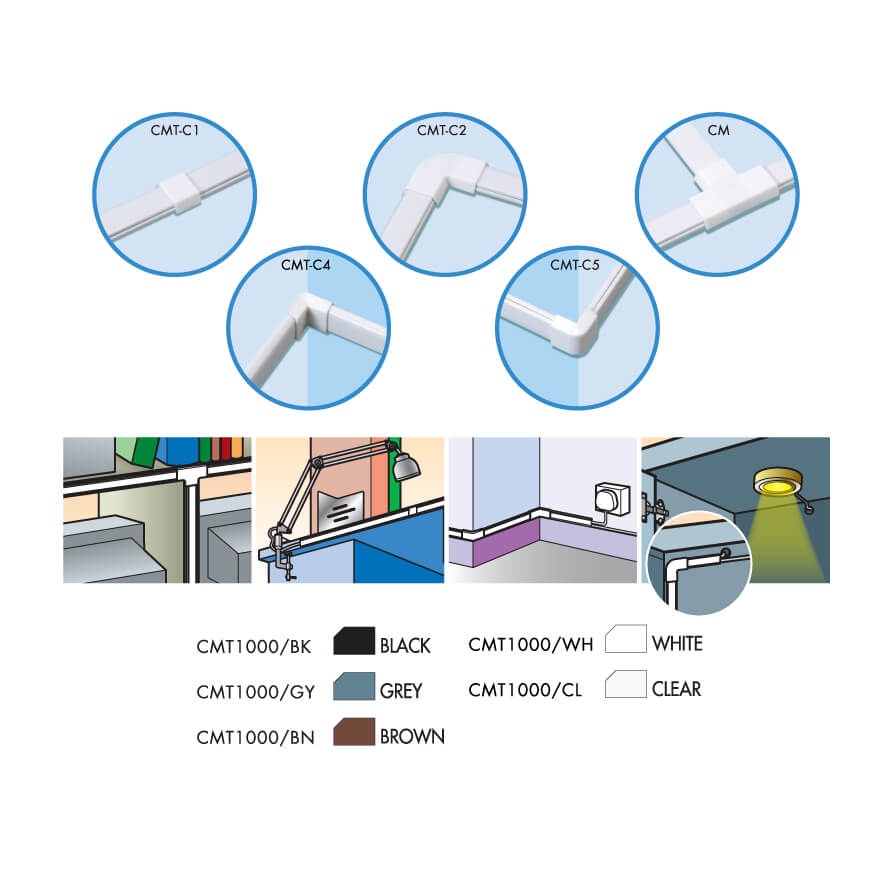 CMT-C1

CMT-C2

CM

CMT-C4

CMT-C5

CMT1000/BK BLACK
CMT1000/GY GREY
CMT1000/BN BROWN

CMT1000/WH WHITE
CMT1000/CL CLEAR